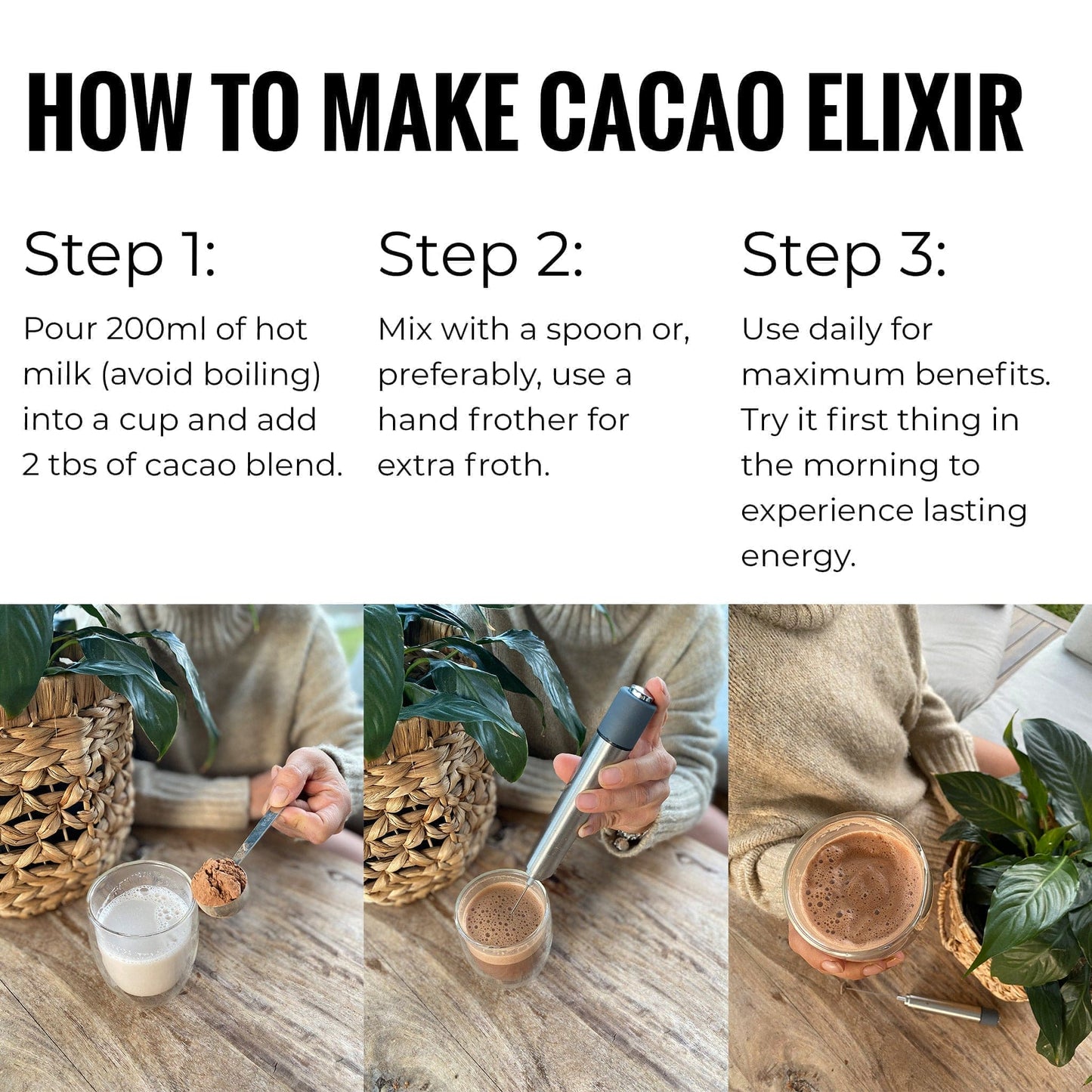 HOW TO MAKE CACAO ELIXIR

Step 1:

Pour 200ml of hot milk (avoid boiling) into a cup and add 2 tbs of cacao blend.

Step 2:

Mix with a spoon or, preferably, use a hand frother for extra froth.

Step 3:

Use daily for maximum benefits. Try it first thing in the morning to experience lasting energy.